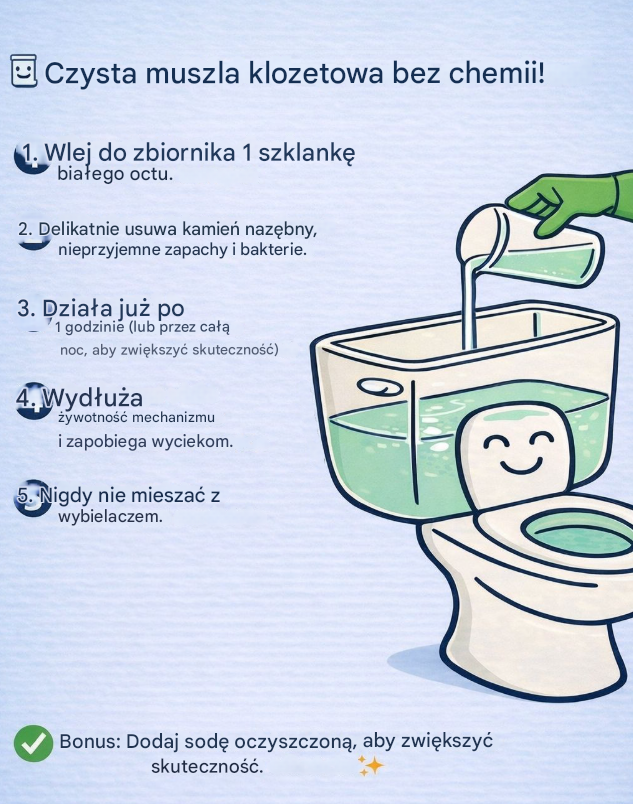 Czysta muszla klozetowa bez chemii!

1. Wlej do zbiornika 1 szklankę białego octu.

2. Delikatnie usuwa kamień nazębny, nieprzyjemne zapachy i bakterie.

3. Działa już po 1 godzinie (lub przez całą noc, aby zwiększyć skuteczność)

4. Wydłuża żywotność mechanizmu i zapobiega wyciekom.

5. Nigdy nie mieszać z wybielaczem.

Bonus: Dodaj sodę oczyszczoną, aby zwiększyć skuteczność.